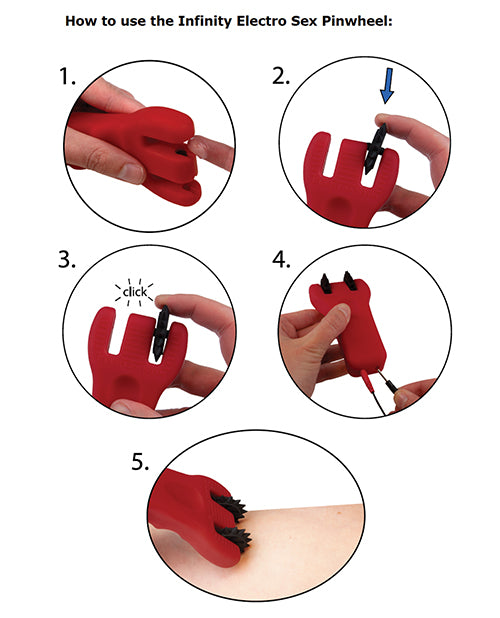 How to use the Infinity Electro Sex Pinwheel:

1.

2.

3.

click

4.

5.